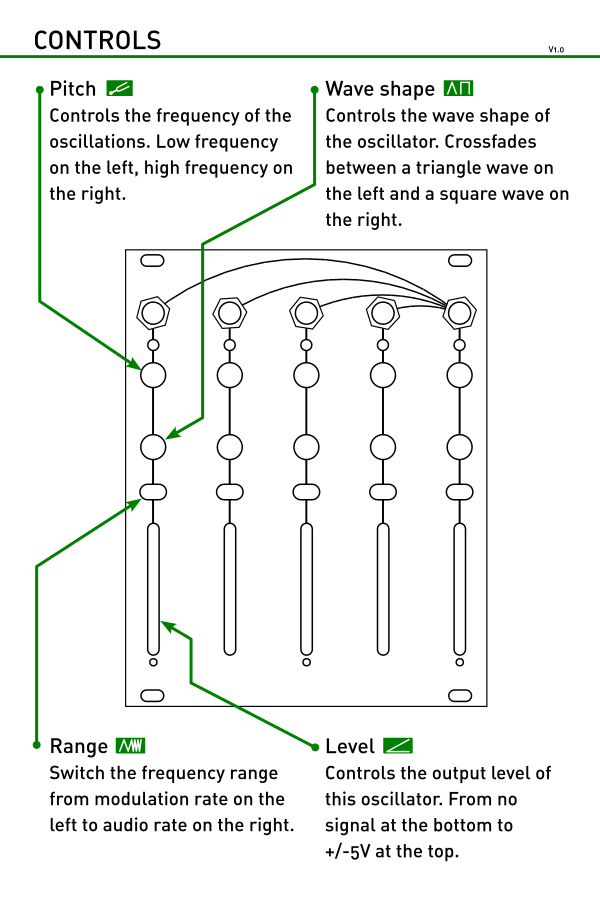 CONTROLS

V1.0

Pitch

Controls the frequency of the oscillations. Low frequency on the left, high frequency on the right.

Wave shape

Controls the wave shape of the oscillator. Crossfades between a triangle wave on the left and a square wave on the right.

Range

Switch the frequency range from modulation rate on the left to audio rate on the right.

Level

Controls the output level of this oscillator. From no signal at the bottom to +/-5V at the top.